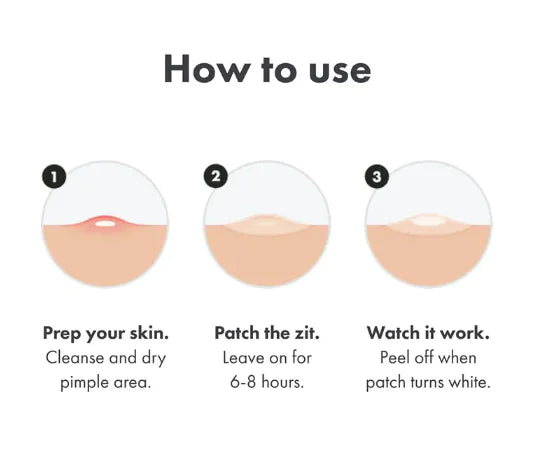 How to use

1

Prep your skin.
Cleanse and dry pimple area.

2

Patch the zit.
Leave on for 6-8 hours.

3

Watch it work.
Peel off when patch turns white.